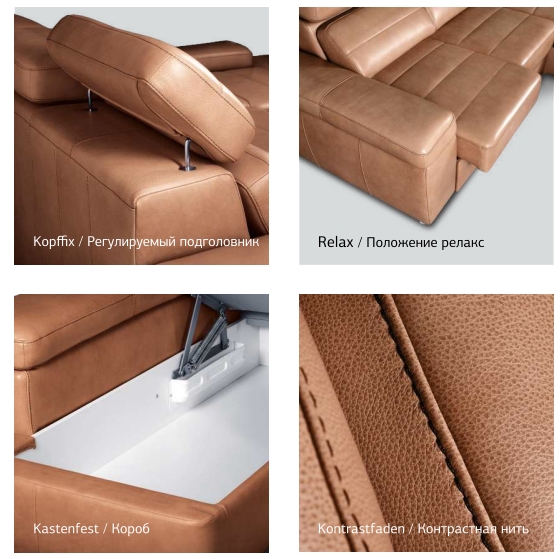 Kopffix / Регулируемый подголовник

Relax / Положение релакс

Kastenfest / Короб

Kontrastfaden / Контрастная нить