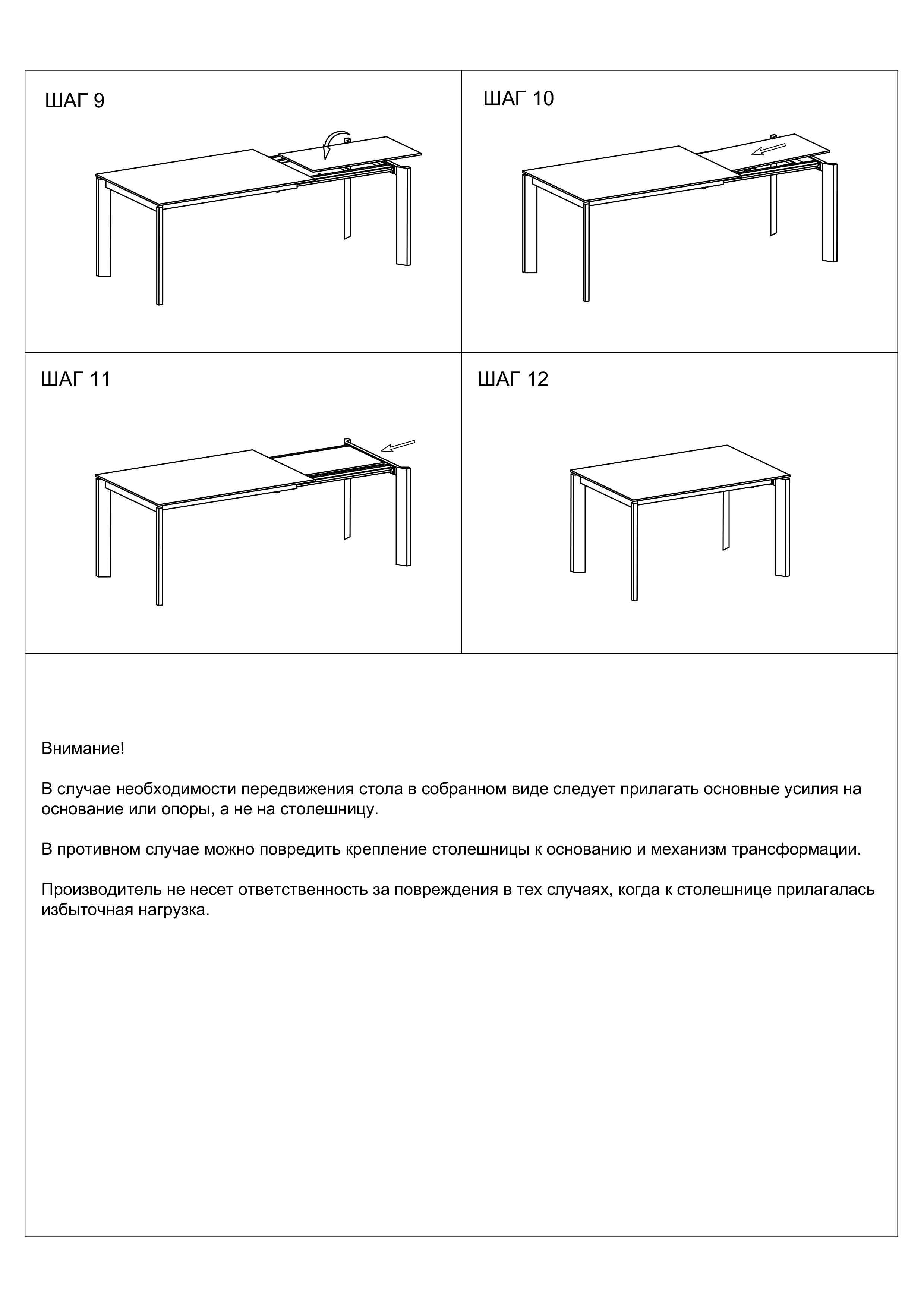 ШАГ 9

ШАГ 10

ШАГ 11

ШАГ 12

Внимание!

В случае необходимости передвижения стола в собранном виде следует прилагать основные усилия на основание или опоры, а не на столешницу.

В противном случае можно повредить крепление столешницы к основанию и механизм трансформации.

Производитель не несет ответственность за повреждения в тех случаях, когда к столешнице прилагалась избыточная нагрузка.