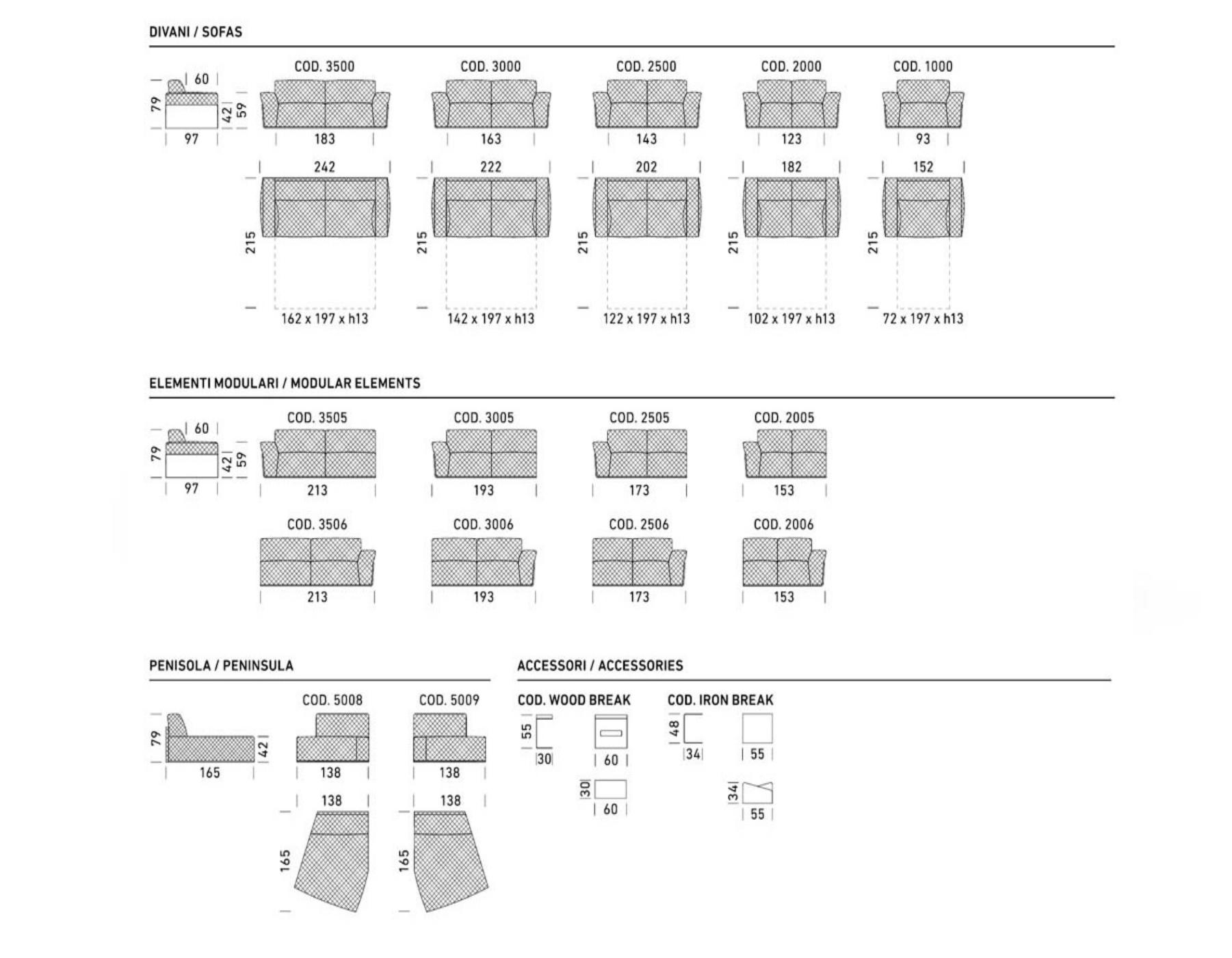 DIVANI / SOFAS

60
79
42
59
97

COD. 3500
183
242
215
162 x 197 x h13

COD. 3000
163
222
215
142 x 197 x h13

COD. 2500
143
202
215
122 x 197 x h13

COD. 2000
123
182
215
102 x 197 x h13

COD. 1000
93
152
215
72 x 197 x h13

ELEMENTI MODULARI / MODULAR ELEMENTS

60
79
42
59
97

COD. 3505
213

COD. 3005
193

COD. 2505
173

COD. 2005
153

COD. 3506
213

COD. 3006
193

COD. 2506
173

COD. 2006
153

PENISOLA / PENINSULA

79
42
165

COD. 5008
138
138
165

COD. 5009
138
138
165

ACCESSORI / ACCESSORIES

COD. WOOD BREAK
55
30
60
30
60

COD. IRON BREAK
48
34
55
34
55